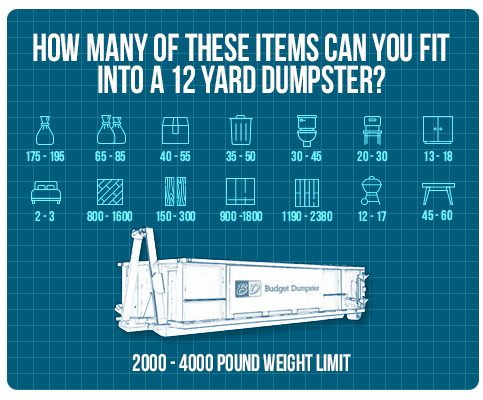 HOW MANY OF THESE ITEMS CAN YOU FIT INTO A 12 YARD DUMPSTER?

175 - 195
65 - 85
40 - 55
35 - 50
30 - 45
20 - 30
13 - 18

2 - 3
800 - 1600
150 - 300
900 -1800
1190 - 2380
12 - 17
45 - 60

BD Budget Dumpster

2000 - 4000 POUND WEIGHT LIMIT