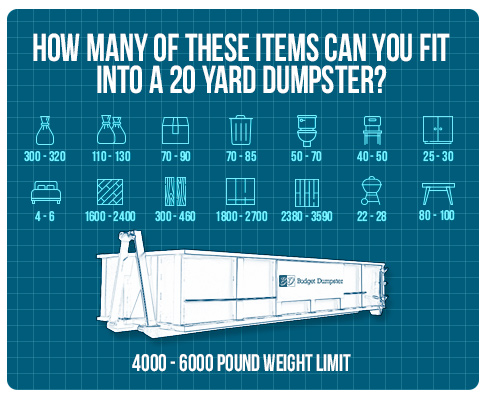 HOW MANY OF THESE ITEMS CAN YOU FIT INTO A 20 YARD DUMPSTER?

300 - 320
110 - 130
70 - 90
70 - 85
50 - 70
40 - 50
25 - 30

4 - 6
1600 - 2400
300 - 460
1800 - 2700
2380 - 3590
22 - 28
80 - 100

BD Budget Dumpster

4000 - 6000 POUND WEIGHT LIMIT