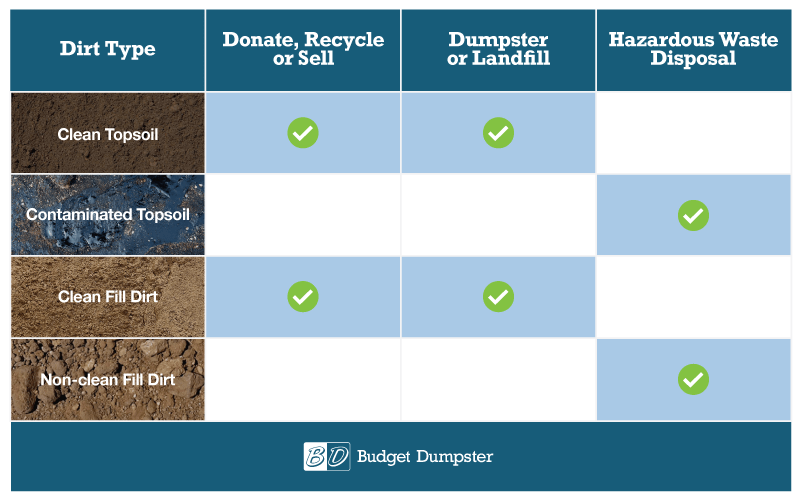 | Dirt Type | Donate, Recycle or Sell | Dumpster or Landfill | Hazardous Waste Disposal |
|---|---|---|---|
| Clean Topsoil | ✓ | ✓ | |
| Contaminated Topsoil | | | ✓ |
| Clean Fill Dirt | ✓ | ✓ | |
| Non-clean Fill Dirt | | | ✓ |

BD Budget Dumpster