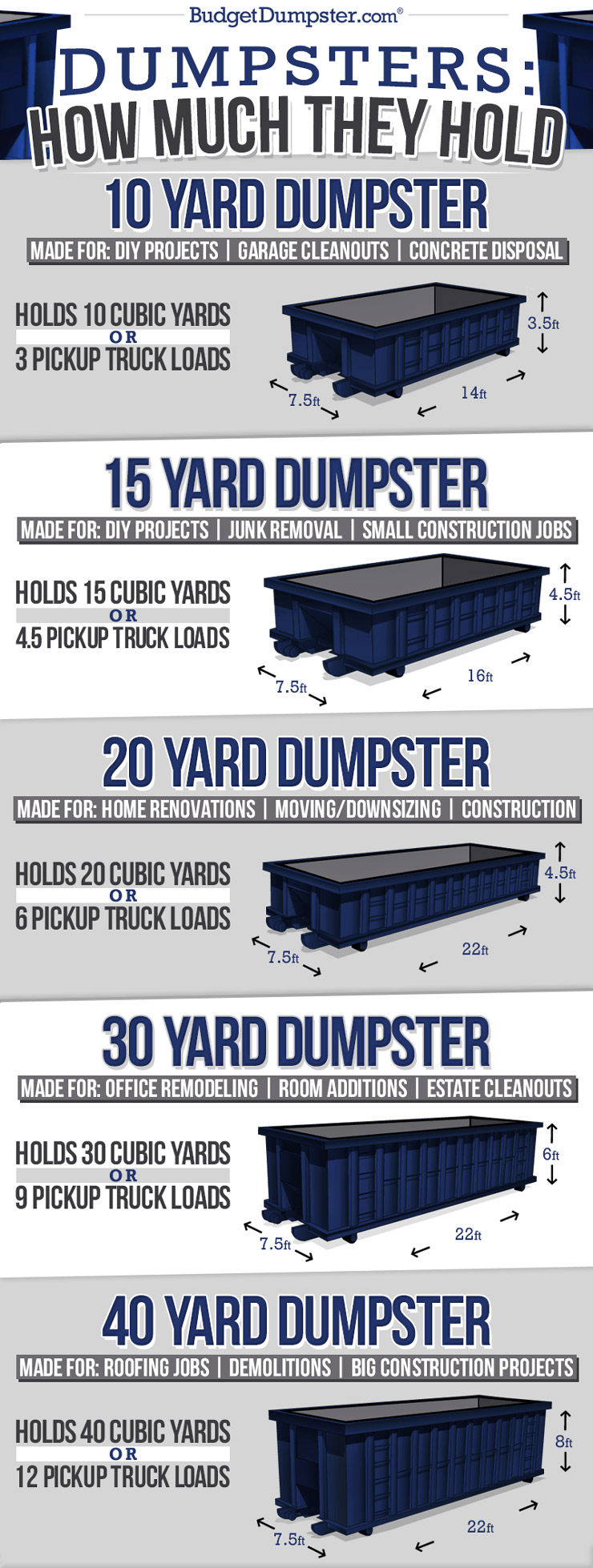 BudgetDumpster.com®

DUMPSTERS:
HOW MUCH THEY HOLD

10 YARD DUMPSTER
MADE FOR: DIY PROJECTS | GARAGE CLEANOUTS | CONCRETE DISPOSAL

HOLDS 10 CUBIC YARDS
OR
3 PICKUP TRUCK LOADS

3.5ft
7.5ft
14ft

15 YARD DUMPSTER
MADE FOR: DIY PROJECTS | JUNK REMOVAL | SMALL CONSTRUCTION JOBS

HOLDS 15 CUBIC YARDS
OR
4.5 PICKUP TRUCK LOADS

4.5ft
7.5ft
16ft

20 YARD DUMPSTER
MADE FOR: HOME RENOVATIONS | MOVING/DOWNSIZING | CONSTRUCTION

HOLDS 20 CUBIC YARDS
OR
6 PICKUP TRUCK LOADS

4.5ft
7.5ft
22ft

30 YARD DUMPSTER
MADE FOR: OFFICE REMODELING | ROOM ADDITIONS | ESTATE CLEANOUTS

HOLDS 30 CUBIC YARDS
OR
9 PICKUP TRUCK LOADS

6ft
7.5ft
22ft

40 YARD DUMPSTER
MADE FOR: ROOFING JOBS | DEMOLITIONS | BIG CONSTRUCTION PROJECTS

HOLDS 40 CUBIC YARDS
OR
12 PICKUP TRUCK LOADS

8ft
7.5ft
22ft