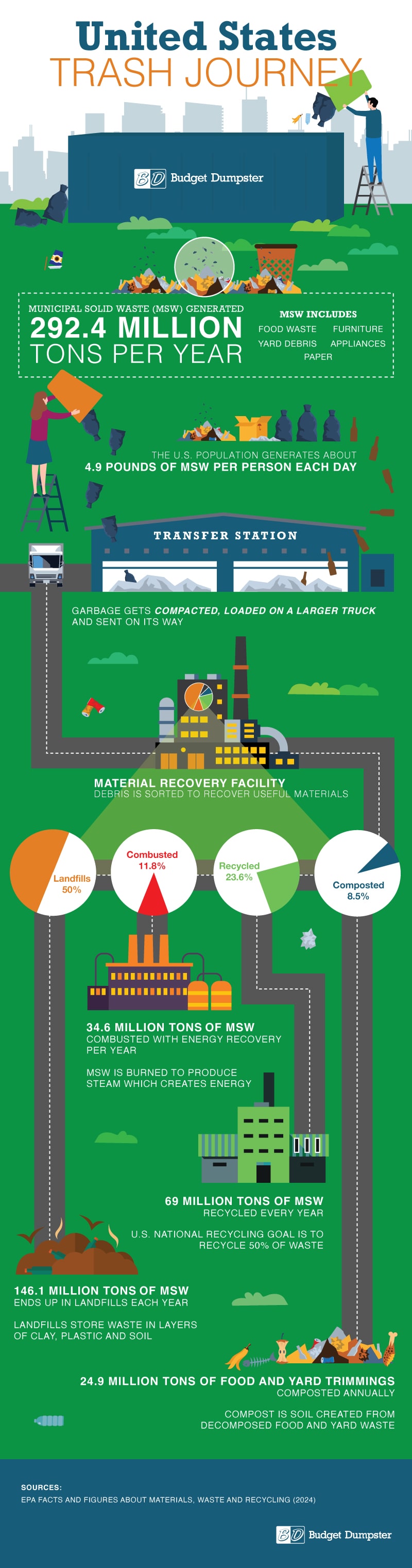 United States
TRASH JOURNEY

BD Budget Dumpster

MUNICIPAL SOLID WASTE (MSW) GENERATED
292.4 MILLION
TONS PER YEAR

MSW INCLUDES
FOOD WASTE FURNITURE
YARD DEBRIS APPLIANCES
PAPER

THE U.S. POPULATION GENERATES ABOUT
4.9 POUNDS OF MSW PER PERSON EACH DAY

TRANSFER STATION

GARBAGE GETS COMPACTED, LOADED ON A LARGER TRUCK AND SENT ON ITS WAY

MATERIAL RECOVERY FACILITY
DEBRIS IS SORTED TO RECOVER USEFUL MATERIALS

Landfills 50%

Combusted 11.8%

Recycled 23.6%

Composted 8.5%

34.6 MILLION TONS OF MSW
COMBUSTED WITH ENERGY RECOVERY PER YEAR

MSW IS BURNED TO PRODUCE STEAM WHICH CREATES ENERGY

69 MILLION TONS OF MSW
RECYCLED EVERY YEAR

U.S. NATIONAL RECYCLING GOAL IS TO RECYCLE 50% OF WASTE

146.1 MILLION TONS OF MSW
ENDS UP IN LANDFILLS EACH YEAR

LANDFILLS STORE WASTE IN LAYERS OF CLAY, PLASTIC AND SOIL

24.9 MILLION TONS OF FOOD AND YARD TRIMMINGS
COMPOSTED ANNUALLY

COMPOST IS SOIL CREATED FROM DECOMPOSED FOOD AND YARD WASTE

SOURCES:
EPA FACTS AND FIGURES ABOUT MATERIALS, WASTE AND RECYCLING (2024)

BD Budget Dumpster